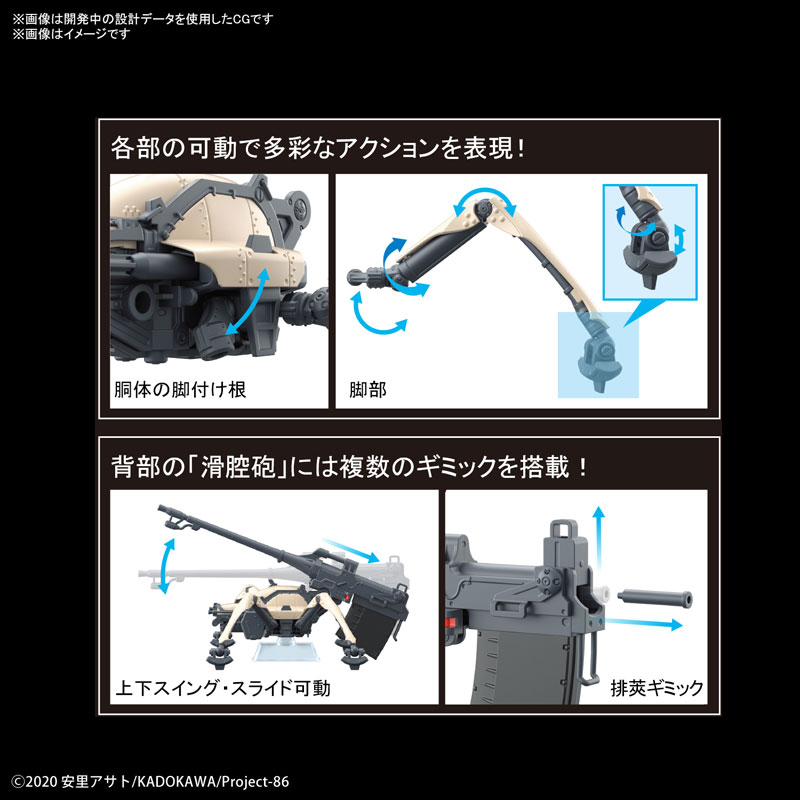 ※画像は開発中の設計データを使用したCGです
※画像はイメージです

各部の可動で多彩なアクションを表現！

胴体の脚付け根

脚部

背部の「滑腔砲」には複数のギミックを搭載！

上下スイング・スライド可動

排莢ギミック

©2020 安里アサト/KADOKAWA/Project-86