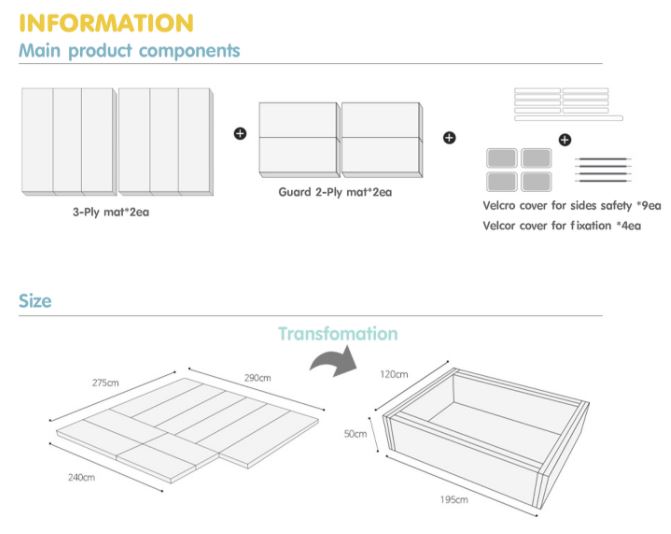 INFORMATION
Main product components

3-Ply mat*2ea

Guard 2-Ply mat*2ea

Velcro cover for sides safety *9ea
Velcor cover for fixation *4ea

Size

Transfomation

275cm
290cm
240cm

120cm
50cm
195cm