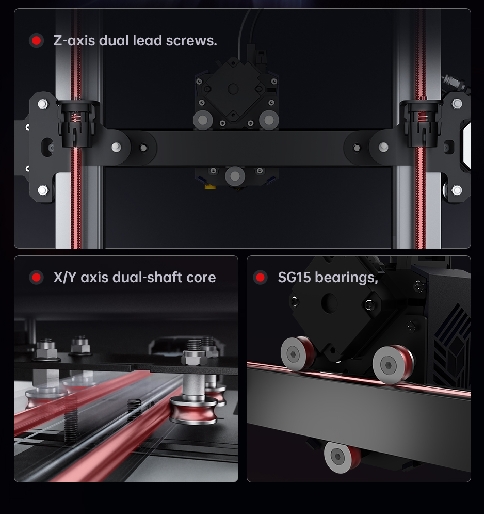 Z-axis dual lead screws.

X/Y axis dual-shaft core

SG15 bearings,