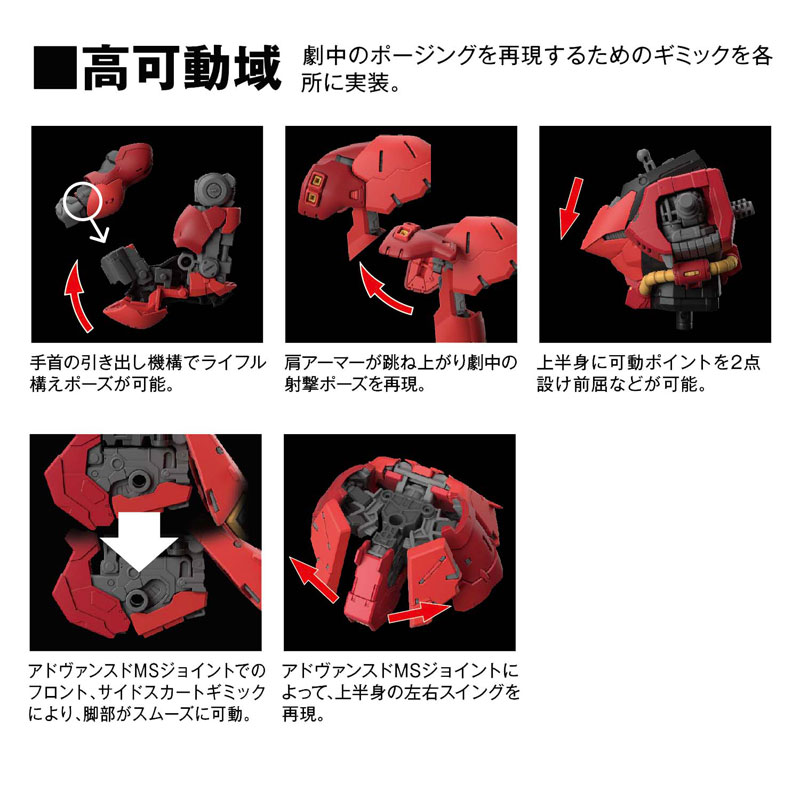 ■高可動域 劇中のポージングを再現するためのギミックを各所に実装。

手首の引き出し機構でライフル構えポーズが可能。

肩アーマーが跳ね上がり劇中の射撃ポーズを再現。

上半身に可動ポイントを2点設け前屈などが可能。

アドヴァンスドMSジョイントでのフロント、サイドスカートギミックにより、脚部がスムーズに可動。

アドヴァンスドMSジョイントによって、上半身の左右スイングを再現。