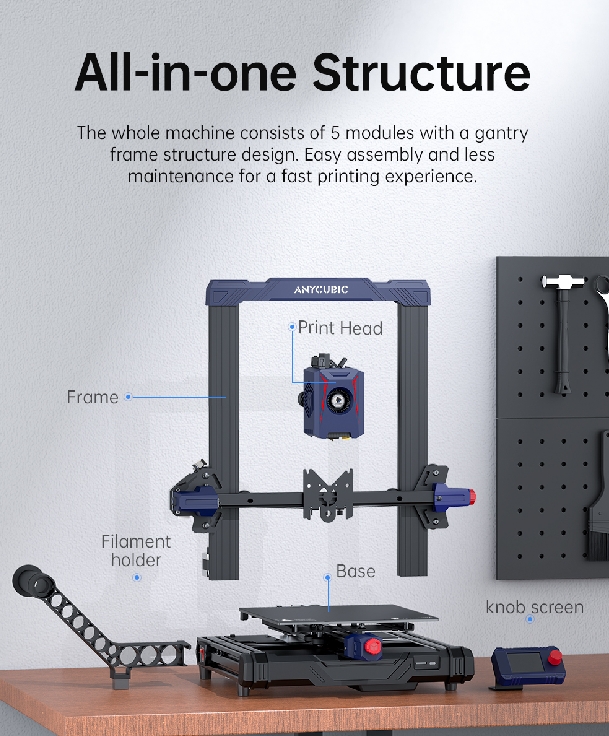 All-in-one Structure

The whole machine consists of 5 modules with a gantry frame structure design. Easy assembly and less maintenance for a fast printing experience.

ANYCUBIC

Print Head

Frame

Filament holder

Base

knob screen