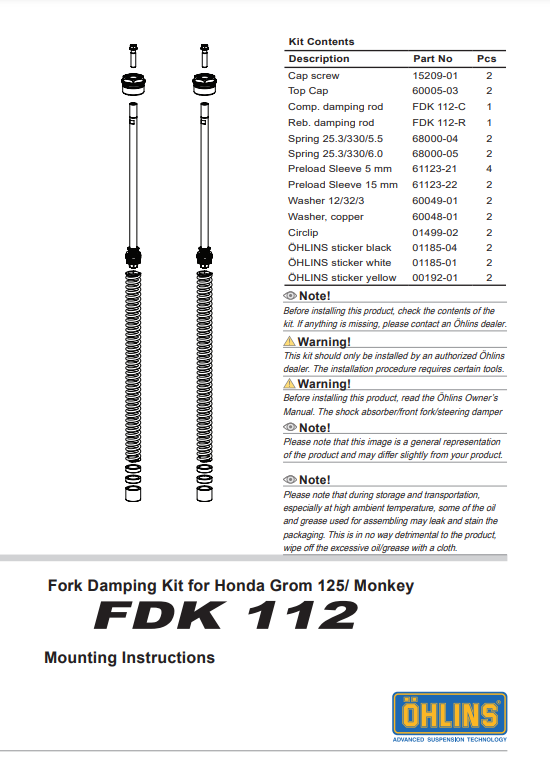 Kit Contents

| Description | Part No | Pcs |
|---|---|---|
| Cap screw | 15209-01 | 2 |
| Top Cap | 60005-03 | 2 |
| Comp. damping rod | FDK 112-C | 1 |
| Reb. damping rod | FDK 112-R | 1 |
| Spring 25.3/330/5.5 | 68000-04 | 2 |
| Spring 25.3/330/6.0 | 68000-05 | 2 |
| Preload Sleeve 5 mm | 61123-21 | 4 |
| Preload Sleeve 15 mm | 61123-22 | 2 |
| Washer 12/32/3 | 60049-01 | 2 |
| Washer, copper | 60048-01 | 2 |
| Circlip | 01499-02 | 2 |
| ÖHLINS sticker black | 01185-04 | 2 |
| ÖHLINS sticker white | 01185-01 | 2 |
| ÖHLINS sticker yellow | 00192-01 | 2 |

Note!
Before installing this product, check the contents of the kit. If anything is missing, please contact an Öhlins dealer.

Warning!
This kit should only be installed by an authorized Öhlins dealer. The installation procedure requires certain tools.

Warning!
Before installing this product, read the Öhlins Owner's Manual. The shock absorber/front fork/steering damper

Note!
Please note that this image is a general representation of the product and may differ slightly from your product.

Note!
Please note that during storage and transportation, especially at high ambient temperature, some of the oil and grease used for assembling may leak and stain the packaging. This is in no way detrimental to the product, wipe off the excessive oil/grease with a cloth.

Fork Damping Kit for Honda Grom 125/ Monkey

FDK 112

Mounting Instructions

ÖHLINS
ADVANCED SUSPENSION TECHNOLOGY