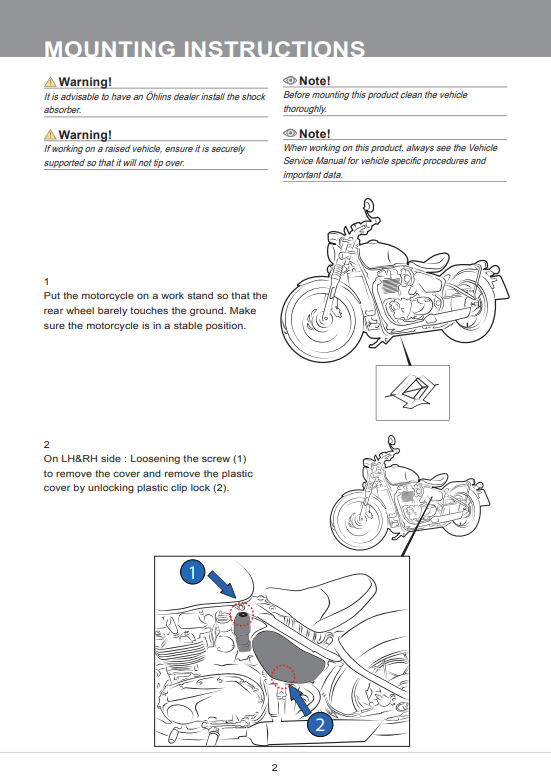 MOUNTING INSTRUCTIONS

Warning!
It is advisable to have an Öhlins dealer install the shock absorber.

Warning!
If working on a raised vehicle, ensure it is securely supported so that it will not tip over.

Note!
Before mounting this product clean the vehicle thoroughly.

Note!
When working on this product, always see the Vehicle Service Manual for vehicle specific procedures and important data.

1
Put the motorcycle on a work stand so that the rear wheel barely touches the ground. Make sure the motorcycle is in a stable position.

2
On LH&RH side : Loosening the screw (1) to remove the cover and remove the plastic cover by unlocking plastic clip lock (2).

1

2

2