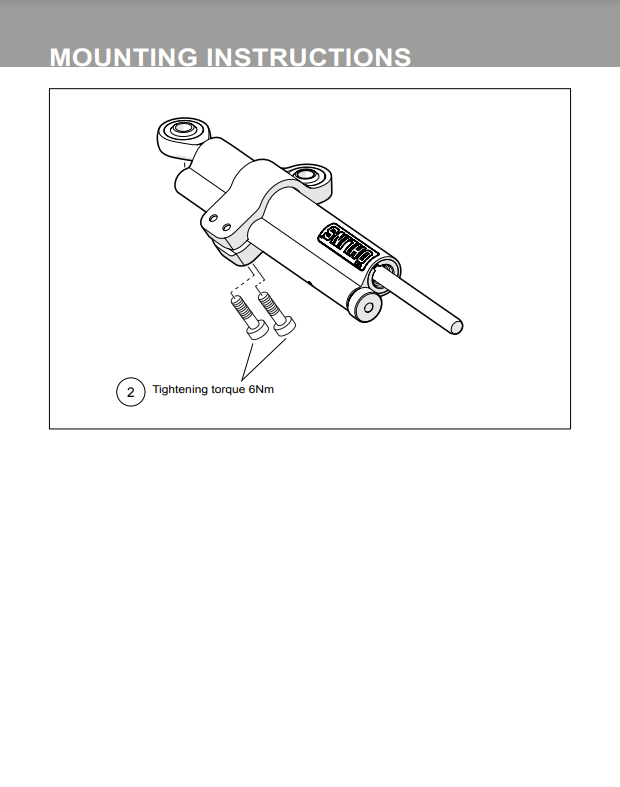 MOUNTING INSTRUCTIONS

ÖHLINS

2 Tightening torque 6Nm