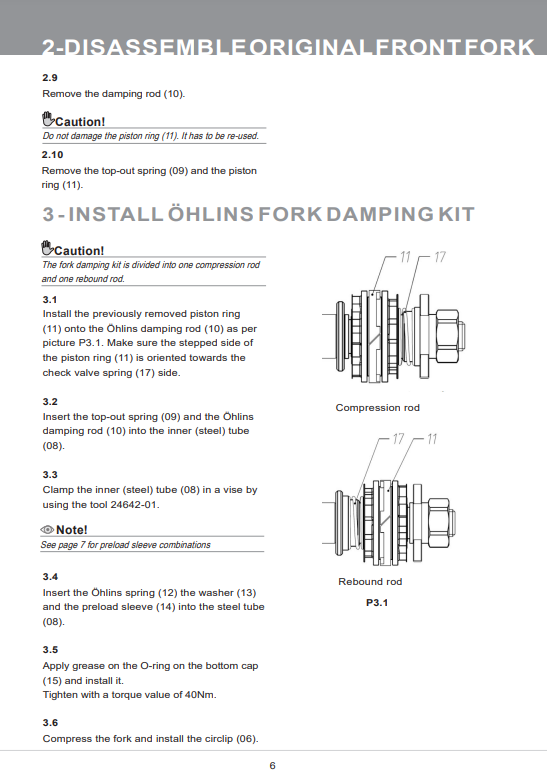 2-DISASSEMBLE ORIGINAL FRONT FORK

2.9
Remove the damping rod (10).

Caution!
Do not damage the piston ring (11). It has to be re-used.

2.10
Remove the top-out spring (09) and the piston ring (11).

3 - INSTALL ÖHLINS FORK DAMPING KIT

Caution!
The fork damping kit is divided into one compression rod and one rebound rod.

3.1
Install the previously removed piston ring (11) onto the Öhlins damping rod (10) as per picture P3.1. Make sure the stepped side of the piston ring (11) is oriented towards the check valve spring (17) side.

3.2
Insert the top-out spring (09) and the Öhlins damping rod (10) into the inner (steel) tube (08).

3.3
Clamp the inner (steel) tube (08) in a vise by using the tool 24642-01.

Note!
See page 7 for preload sleeve combinations

3.4
Insert the Öhlins spring (12) the washer (13) and the preload sleeve (14) into the steel tube (08).

3.5
Apply grease on the O-ring on the bottom cap (15) and install it.
Tighten with a torque value of 40Nm.

3.6
Compress the fork and install the circlip (06).

11
17
Compression rod

17
11
Rebound rod

P3.1

6