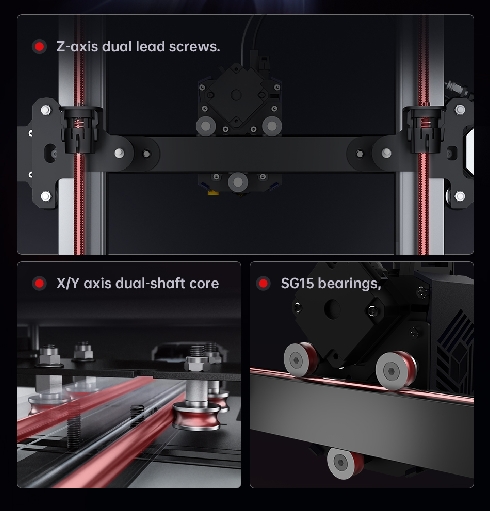 Z-axis dual lead screws.

X/Y axis dual-shaft core

SG15 bearings,