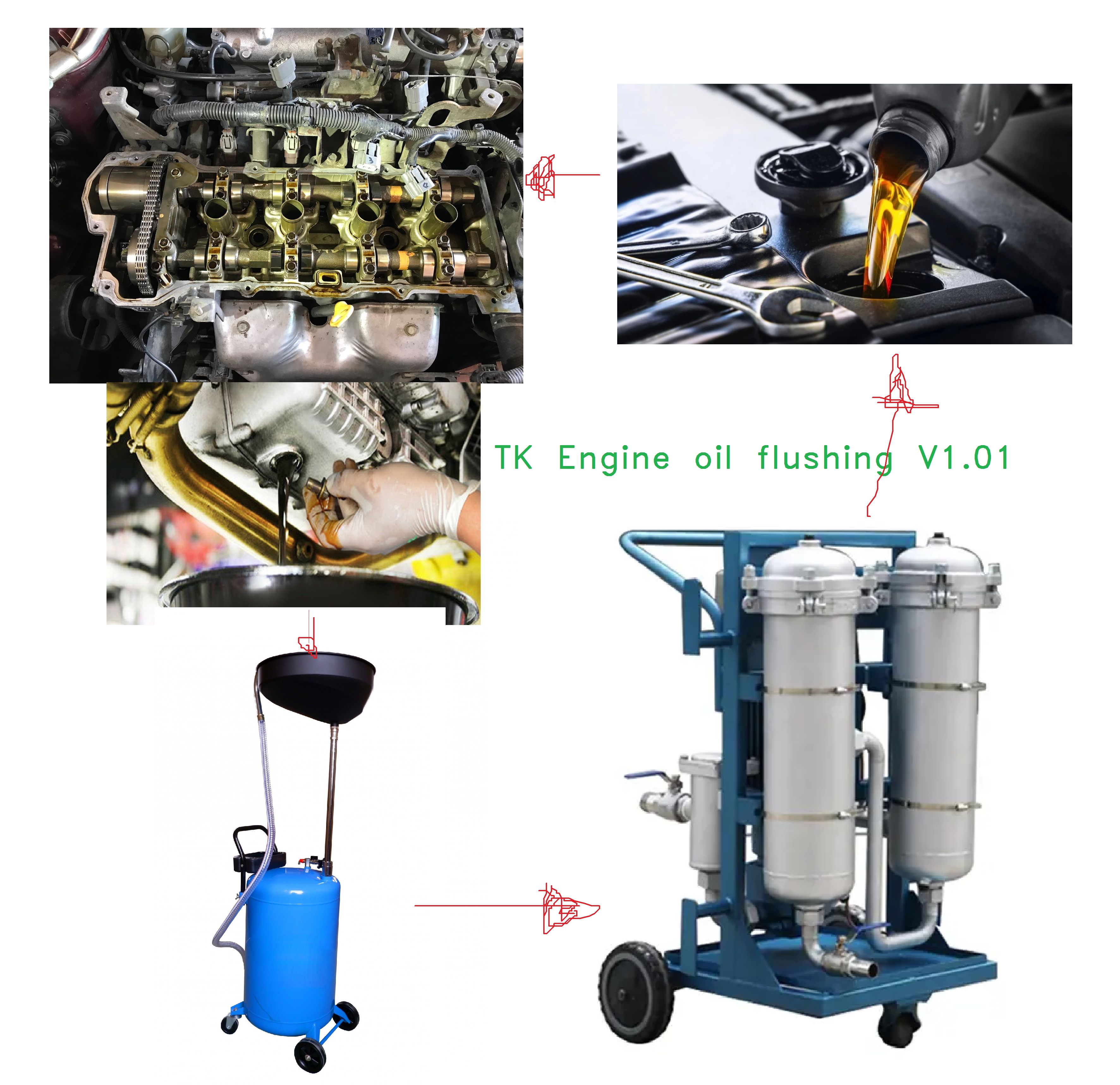 TK Engine oil flushing V1.01