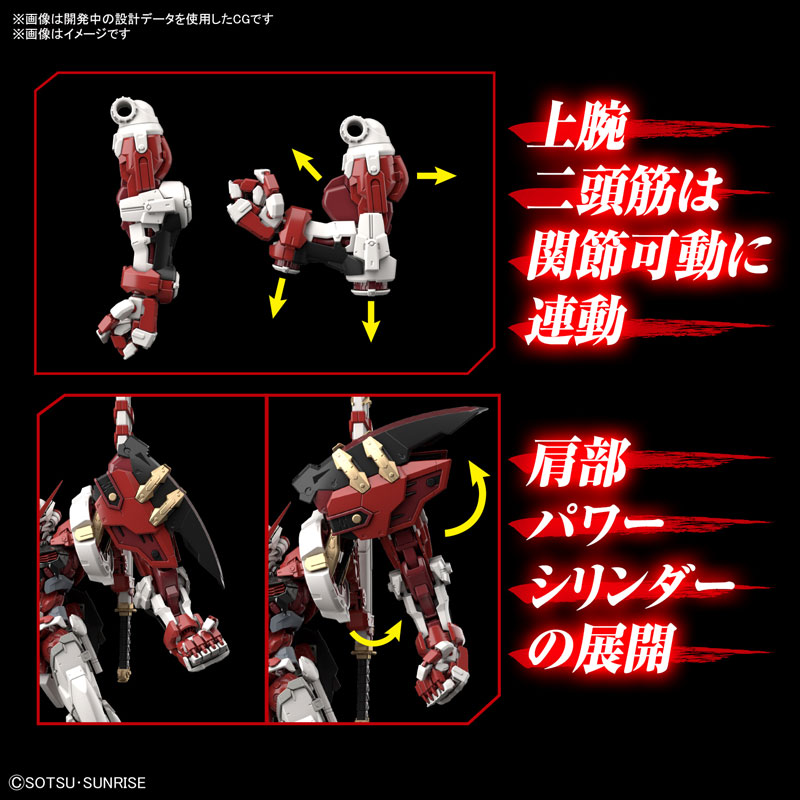 ※画像は開発中の設計データを使用したCGです
※画像はイメージです

上腕
二頭筋は
関節可動に
連動

肩部
パワー
シリンダー
の展開

©SOTSU・SUNRISE