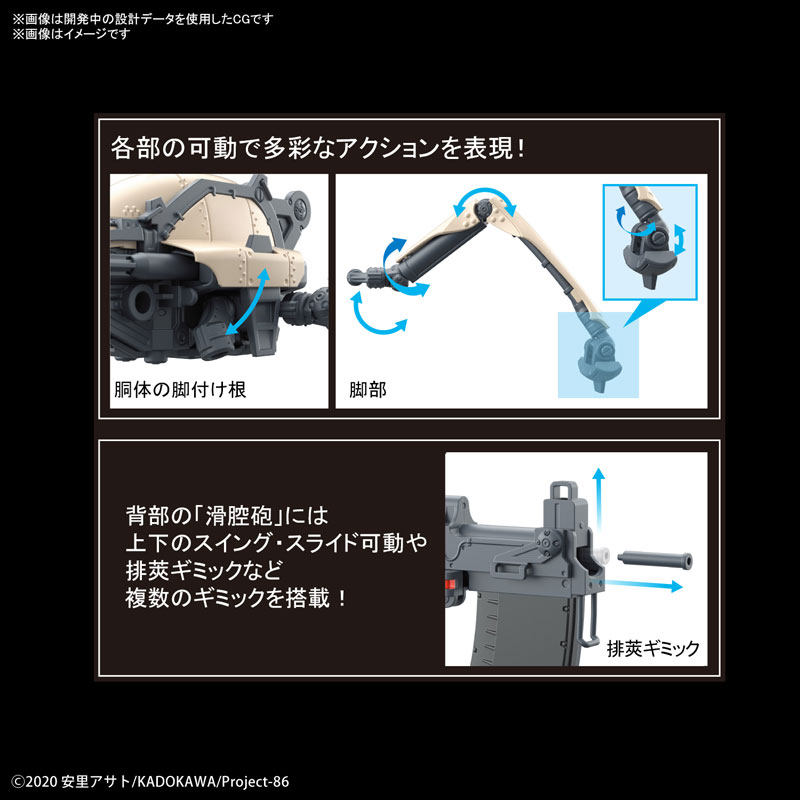 ※画像は開発中の設計データを使用したCGです
※画像はイメージです

各部の可動で多彩なアクションを表現！

胴体の脚付け根

脚部

背部の「滑腔砲」には
上下のスイング・スライド可動や
排莢ギミックなど
複数のギミックを搭載！

排莢ギミック

©2020 安里アサト/KADOKAWA/Project-86