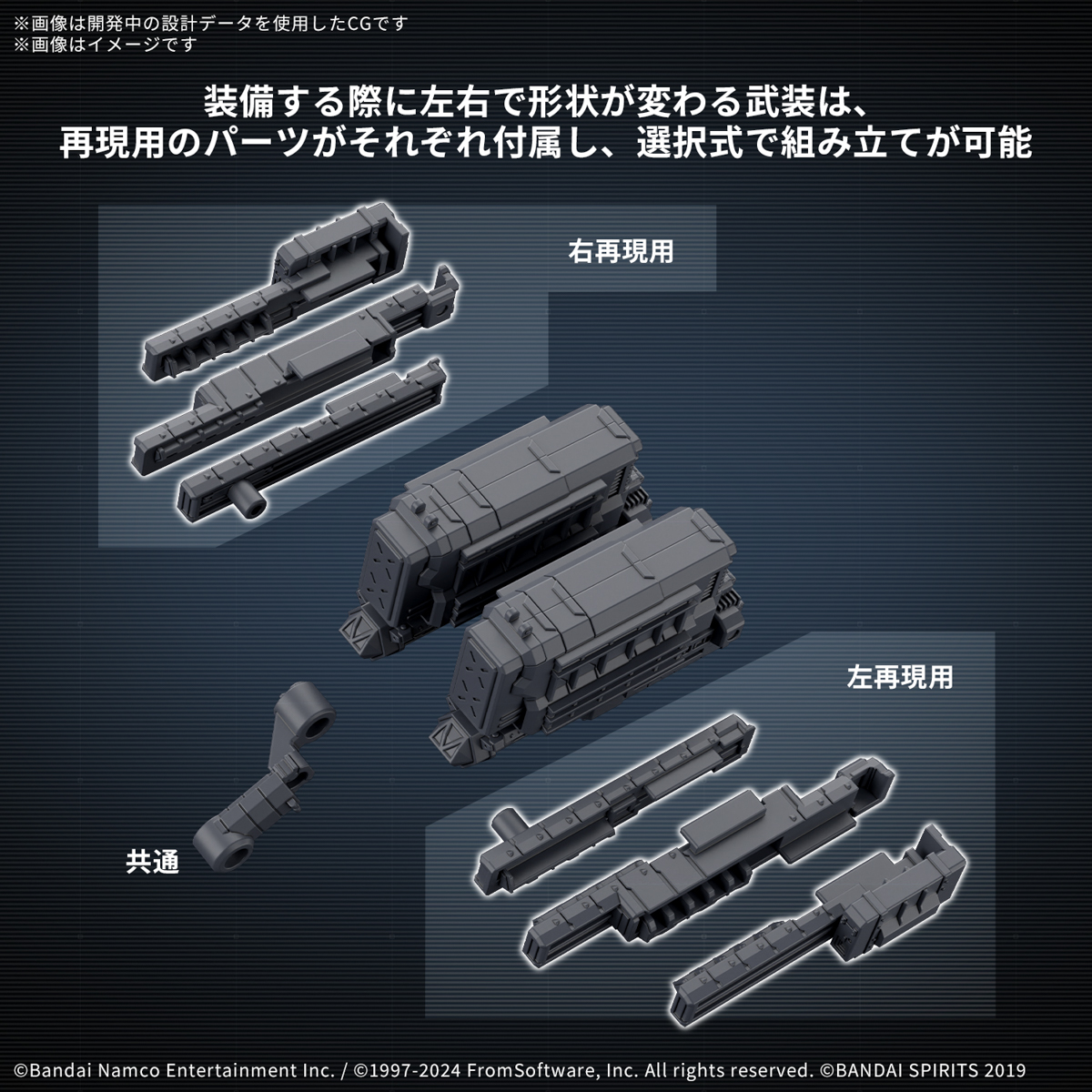 ※画像は開発中の設計データを使用したCGです
※画像はイメージです

装備する際に左右で形状が変わる武装は、
再現用のパーツがそれぞれ付属し、選択式で組み立てが可能

右再現用

左再現用

共通

©Bandai Namco Entertainment Inc. / ©1997-2024 FromSoftware, Inc. All rights reserved. ©BANDAI SPIRITS 2019