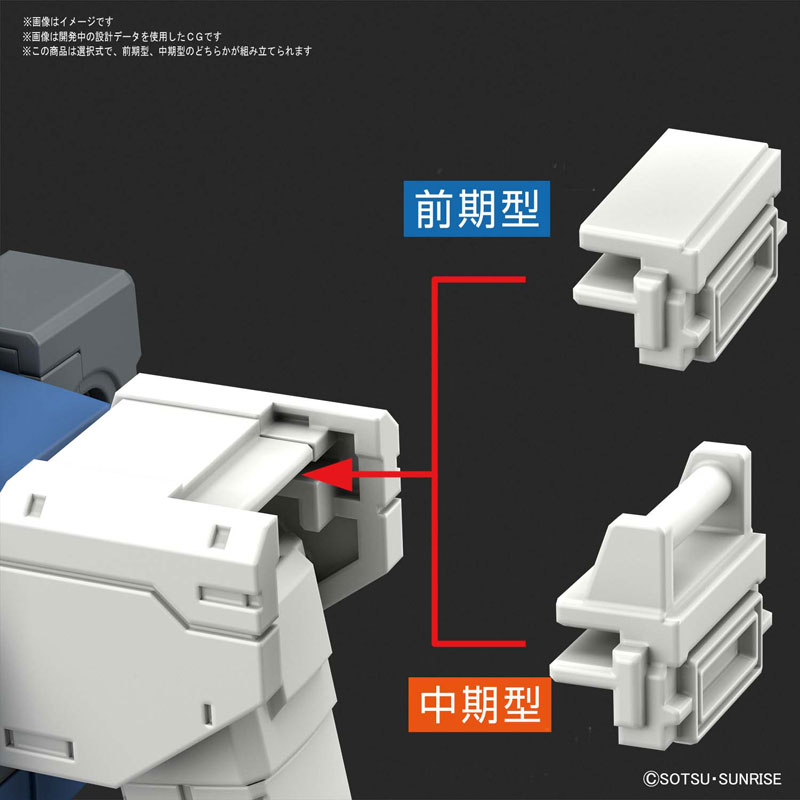 ※画像はイメージです
※画像は開発中の設計データを使用したCGです
※この商品は選択式で、前期型、中期型のどちらかが組み立てられます

前期型

中期型

©SOTSU・SUNRISE