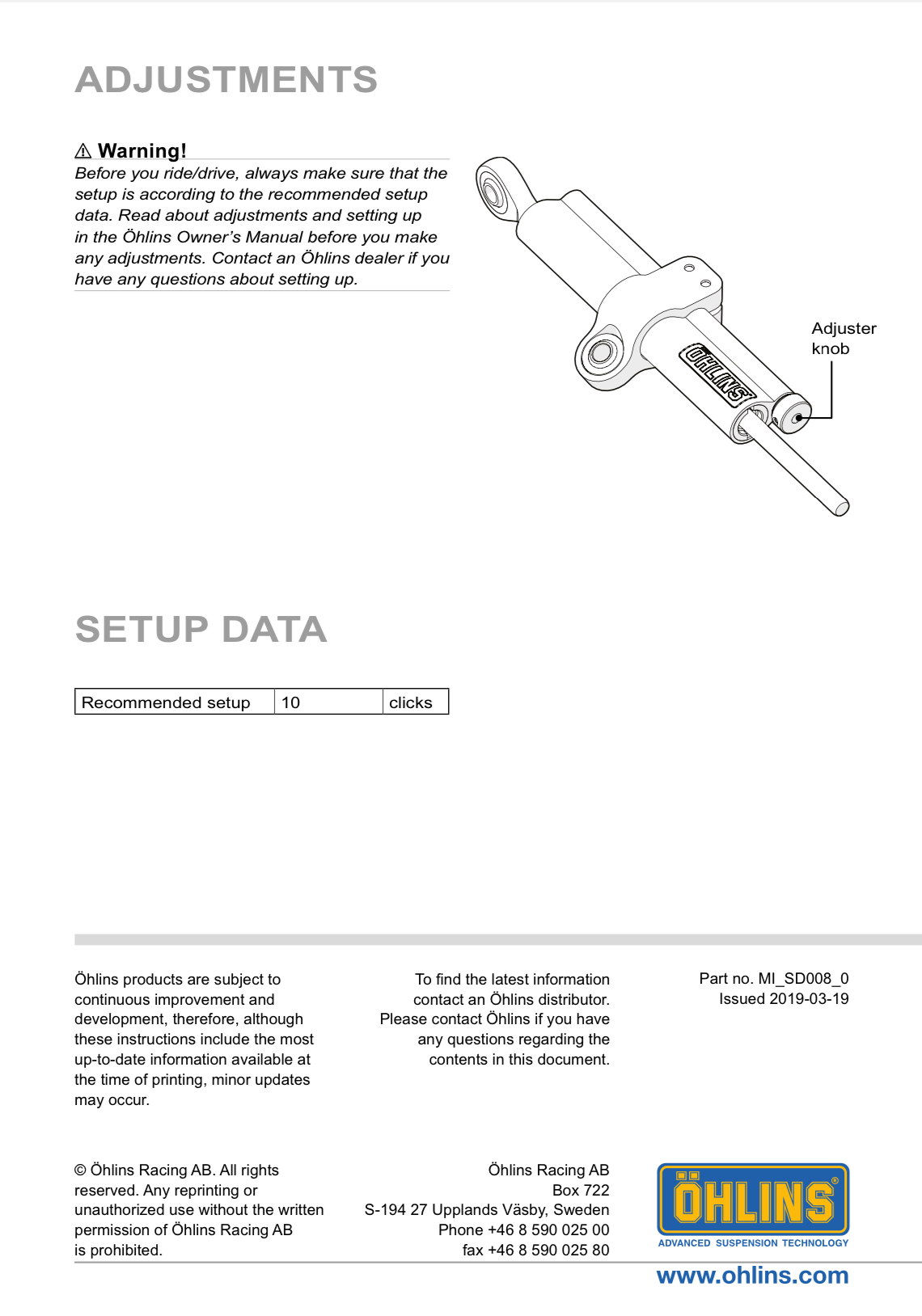 ADJUSTMENTS

⚠ Warning!
Before you ride/drive, always make sure that the setup is according to the recommended setup data. Read about adjustments and setting up in the Öhlins Owner's Manual before you make any adjustments. Contact an Öhlins dealer if you have any questions about setting up.

ÖHLINS

Adjuster knob

SETUP DATA

| Recommended setup | 10 | clicks |
|---|---|---|

Öhlins products are subject to continuous improvement and development, therefore, although these instructions include the most up-to-date information available at the time of printing, minor updates may occur.

To find the latest information contact an Öhlins distributor. Please contact Öhlins if you have any questions regarding the contents in this document.

Part no. MI_SD008_0
Issued 2019-03-19

© Öhlins Racing AB. All rights reserved. Any reprinting or unauthorized use without the written permission of Öhlins Racing AB is prohibited.

Öhlins Racing AB
Box 722
S-194 27 Upplands Väsby, Sweden
Phone +46 8 590 025 00
fax +46 8 590 025 80

ÖHLINS®
ADVANCED SUSPENSION TECHNOLOGY

www.ohlins.com