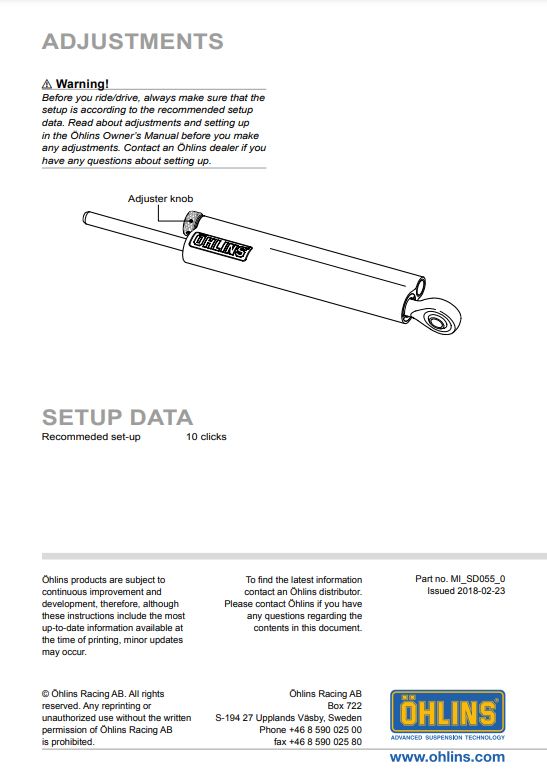 ADJUSTMENTS

⚠ Warning!
Before you ride/drive, always make sure that the setup is according to the recommended setup data. Read about adjustments and setting up in the Öhlins Owner's Manual before you make any adjustments. Contact an Öhlins dealer if you have any questions about setting up.

Adjuster knob

ÖHLINS

SETUP DATA
Recommeded set-up 10 clicks

Öhlins products are subject to continuous improvement and development, therefore, although these instructions include the most up-to-date information available at the time of printing, minor updates may occur.

To find the latest information contact an Öhlins distributor. Please contact Öhlins if you have any questions regarding the contents in this document.

Part no. MI_SD055_0
Issued 2018-02-23

© Öhlins Racing AB. All rights reserved. Any reprinting or unauthorized use without the written permission of Öhlins Racing AB is prohibited.

Öhlins Racing AB
Box 722
S-194 27 Upplands Väsby, Sweden
Phone +46 8 590 025 00
fax +46 8 590 025 80

ÖHLINS
ADVANCED SUSPENSION TECHNOLOGY

www.ohlins.com