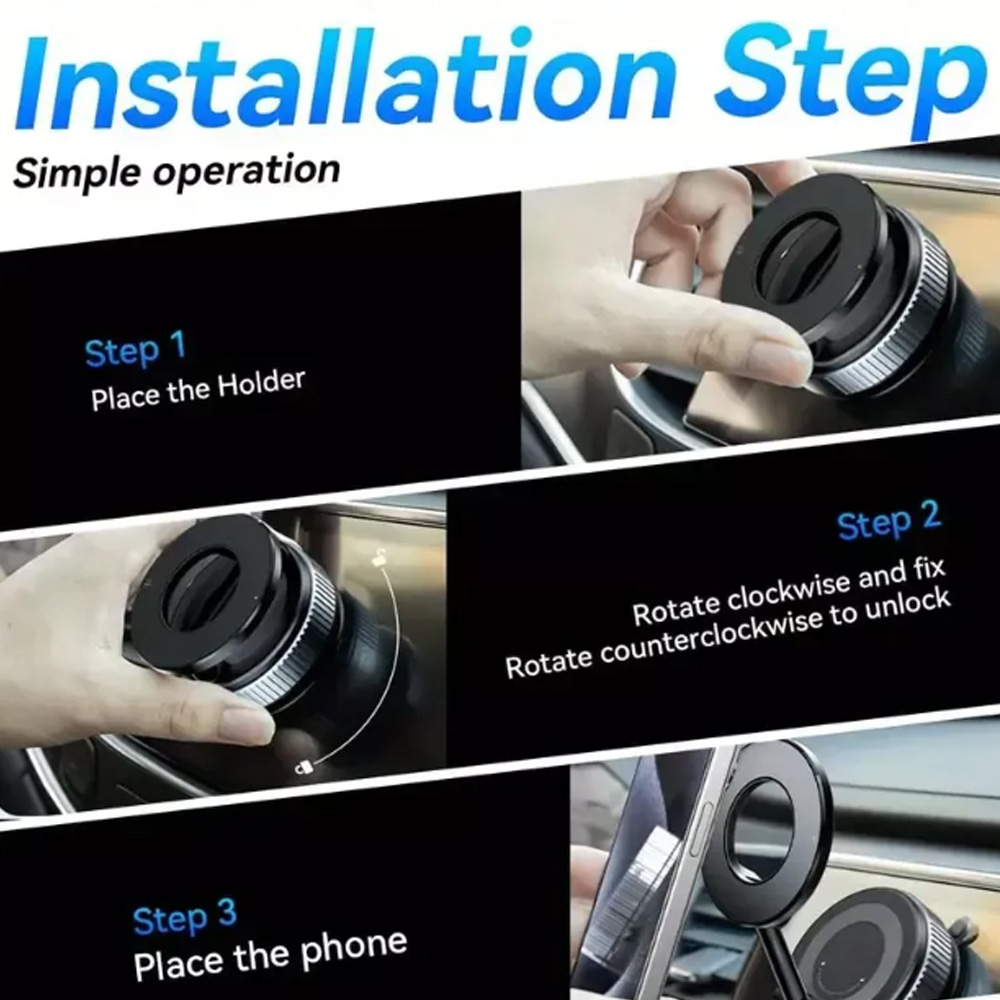 Installation Step

Simple operation

Step 1
Place the Holder

Step 2
Rotate clockwise and fix
Rotate counterclockwise to unlock

Step 3
Place the phone