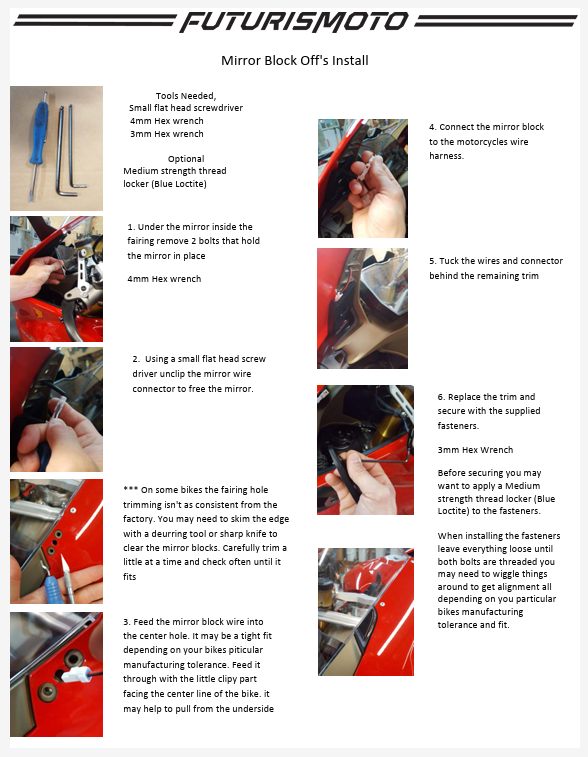 FUTURISMOTO

Mirror Block Off's Install

Tools Needed,
Small flat head screwdriver
4mm Hex wrench
3mm Hex wrench

Optional
Medium strength thread locker (Blue Loctite)

1. Under the mirror inside the fairing remove 2 bolts that hold the mirror in place

4mm Hex wrench

2. Using a small flat head screw driver unclip the mirror wire connector to free the mirror.

*** On some bikes the fairing hole trimming isn't as consistent from the factory. You may need to skim the edge with a deurring tool or sharp knife to clear the mirror blocks. Carefully trim a little at a time and check often until it fits

3. Feed the mirror block wire into the center hole. It may be a tight fit depending on your bikes piticular manufacturing tolerance. Feed it through with the little clipy part facing the center line of the bike. it may help to pull from the underside

4. Connect the mirror block to the motorcycles wire harness.

5. Tuck the wires and connector behind the remaining trim

6. Replace the trim and secure with the supplied fasteners.

3mm Hex Wrench

Before securing you may want to apply a Medium strength thread locker (Blue Loctite) to the fasteners.

When installing the fasteners leave everything loose until both bolts are threaded you may need to wiggle things around to get alignment all depending on you particular bikes manufacturing tolerance and fit.